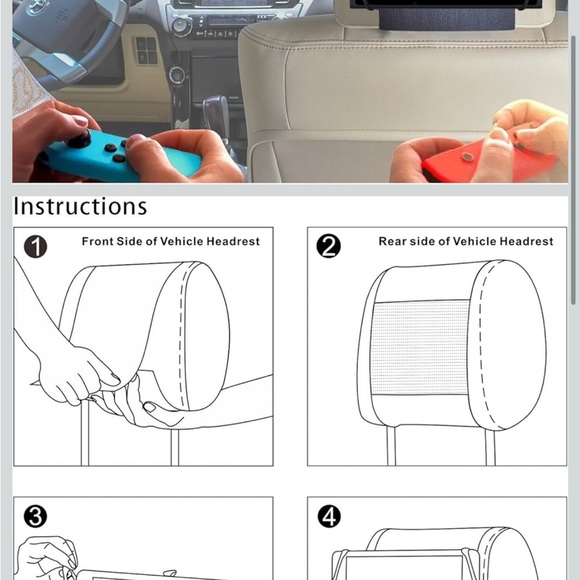 Instructions

1 Front Side of Vehicle Headrest

2 Rear side of Vehicle Headrest

3

4